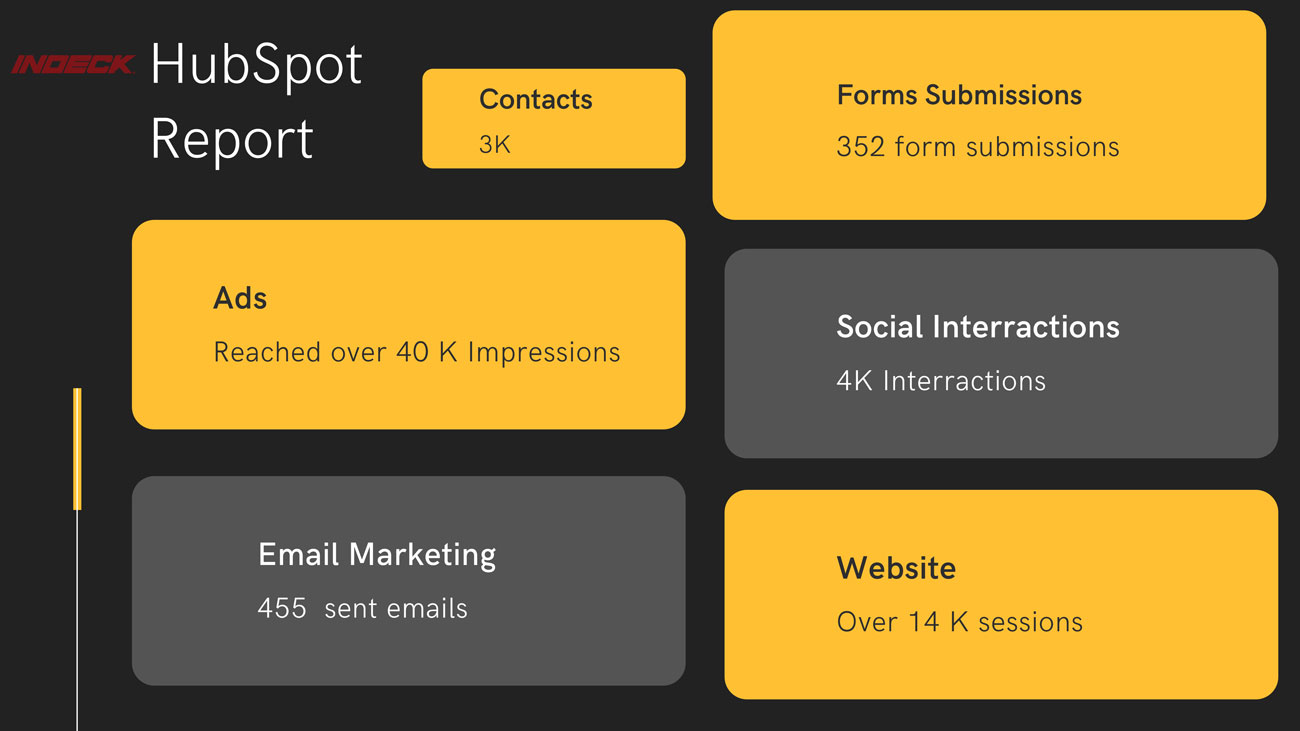 INDECK

HubSpot Report

Contacts
3K

Forms Submissions
352 form submissions

Ads
Reached over 40 K Impressions

Social Interractions
4K Interractions

Email Marketing
455 sent emails

Website
Over 14 K sessions